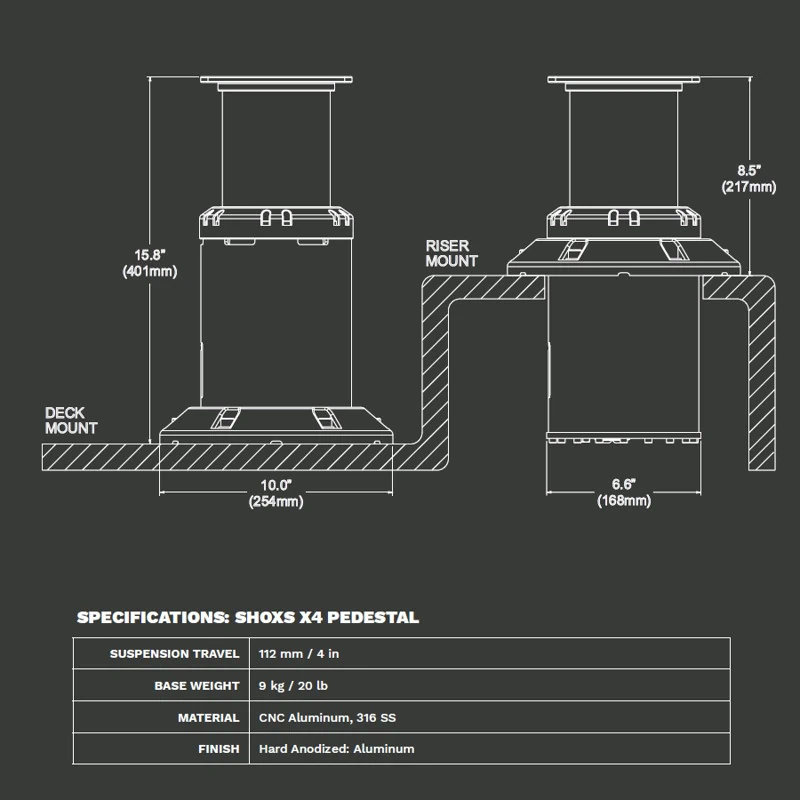 15.8"
(401mm)

DECK
MOUNT

10.0"
(254mm)

RISER
MOUNT

8.5"
(217mm)

6.6"
(168mm)

SPECIFICATIONS: SHOXS X4 PEDESTAL

| SUSPENSION TRAVEL | 112 mm / 4 in |
|---|---|
| BASE WEIGHT | 9 kg / 20 lb |
| MATERIAL | CNC Aluminum, 316 SS |
| FINISH | Hard Anodized: Aluminum |